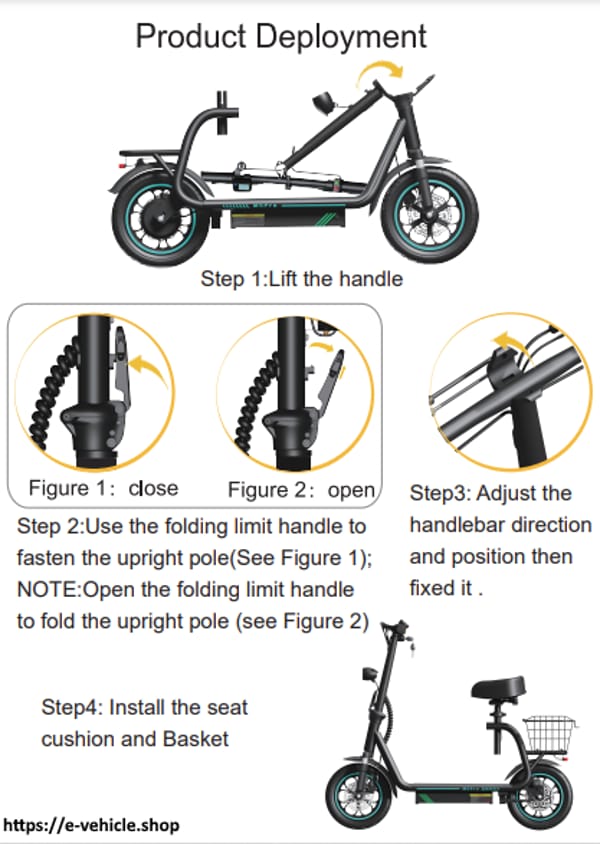 Product Deployment

Step 1:Lift the handle

Figure 1: close

Figure 2: open

Step 2:Use the folding limit handle to fasten the upright pole(See Figure 1); NOTE:Open the folding limit handle to fold the upright pole (see Figure 2)

Step3: Adjust the handlebar direction and position then fixed it .

Step4: Install the seat cushion and Basket

https://e-vehicle.shop