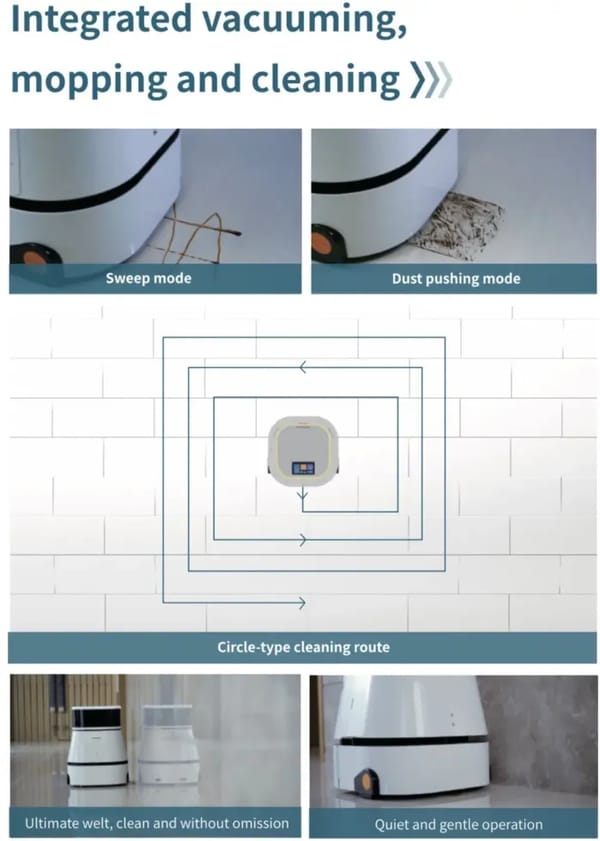 Integrated vacuuming, mopping and cleaning

Sweep mode

Dust pushing mode

Circle-type cleaning route

Ultimate welt, clean and without omission

Quiet and gentle operation