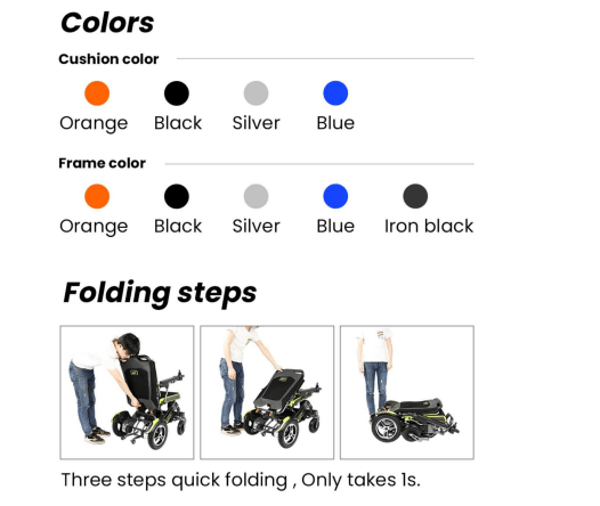 Colors

Cushion color

Orange Black Silver Blue

Frame color

Orange Black Silver Blue Iron black

Folding steps

Three steps quick folding , Only takes 1s.