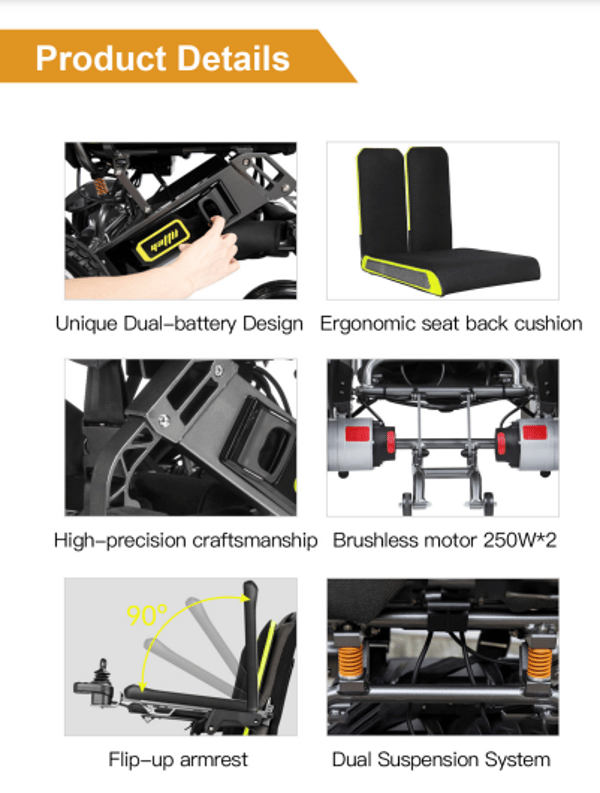 Product Details

Unique Dual-battery Design

Ergonomic seat back cushion

High-precision craftsmanship

Brushless motor 250W*2

90°

Flip-up armrest

Dual Suspension System