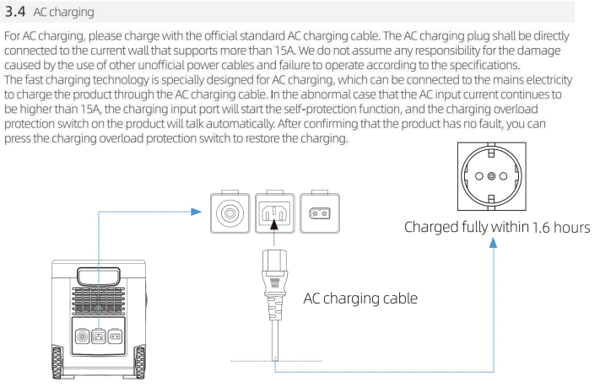 3.4 AC charging

For AC charging, please charge with the official standard AC charging cable. The AC charging plug shall be directly connected to the current wall that supports more than 15A. We do not assume any responsibility for the damage caused by the use of other unofficial power cables and failure to operate according to the specifications.
The fast charging technology is specially designed for AC charging, which can be connected to the mains electricity to charge the product through the AC charging cable. In the abnormal case that the AC input current continues to be higher than 15A, the charging input port will start the self-protection function, and the charging overload protection switch on the product will talk automatically. After confirming that the product has no fault, you can press the charging overload protection switch to restore the charging.

Charged fully within 1.6 hours

AC charging cable