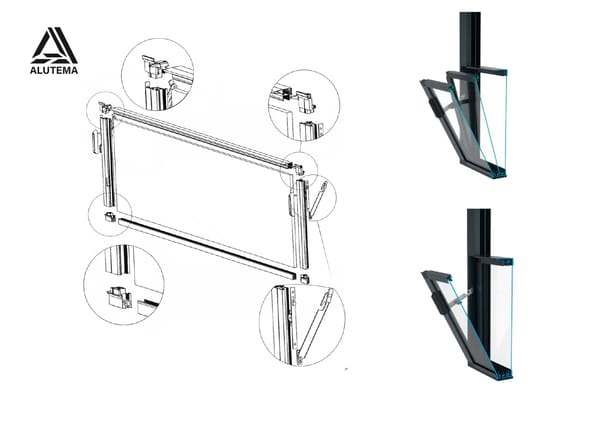 ALUTEMA