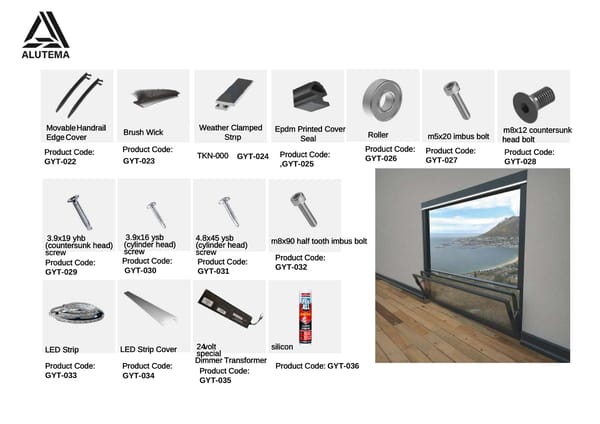 ALUTEMA

Movable Handrail Edge Cover
Product Code: GYT-022

Brush Wick
Product Code: GYT-023

Weather Clamped Strip
TKN-000 GYT-024

Epdm Printed Cover Seal
Product Code: ,GYT-025

Roller
Product Code: GYT-026

m5x20 imbus bolt
Product Code: GYT-027

m8x12 countersunk head bolt
Product Code: GYT-028

3.9x19 yhb (countersunk head) screw
Product Code: GYT-029

3.9x16 ysb (cylinder head) screw
Product Code: GYT-030

4.8x45 ysb (cylinder head) screw
Product Code: GYT-031

m8x90 half tooth imbus bolt
Product Code: GYT-032

LED Strip
Product Code: GYT-033

LED Strip Cover
Product Code: GYT-034

24volt special Dimmer Transformer
Product Code: GYT-035

silicon
Product Code: GYT-036