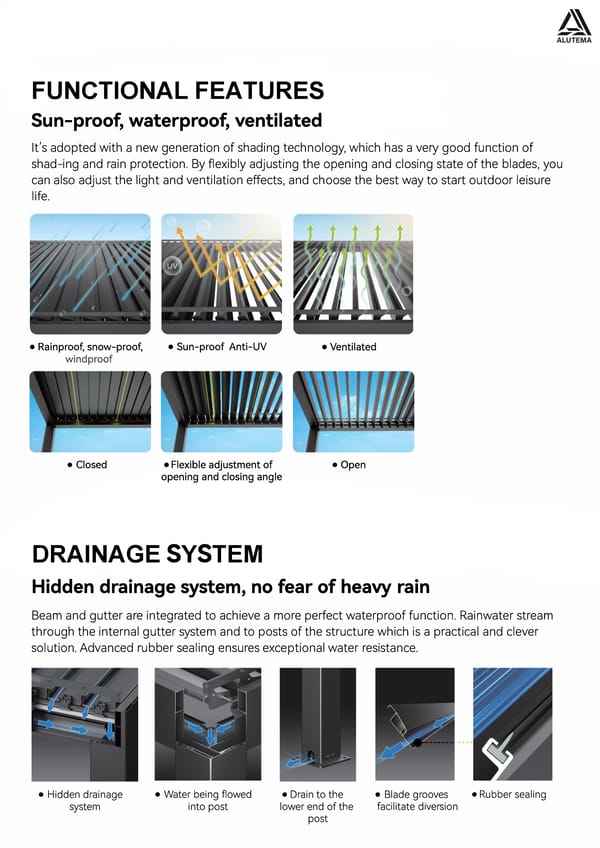 ALUTEMA

FUNCTIONAL FEATURES

Sun-proof, waterproof, ventilated

It's adopted with a new generation of shading technology, which has a very good function of shad-ing and rain protection. By flexibly adjusting the opening and closing state of the blades, you can also adjust the light and ventilation effects, and choose the best way to start outdoor leisure life.

UV

• Rainproof, snow-proof, windproof

• Sun-proof Anti-UV

• Ventilated

• Closed

• Flexible adjustment of opening and closing angle

• Open

DRAINAGE SYSTEM

Hidden drainage system, no fear of heavy rain

Beam and gutter are integrated to achieve a more perfect waterproof function. Rainwater stream through the internal gutter system and to posts of the structure which is a practical and clever solution. Advanced rubber sealing ensures exceptional water resistance.

• Hidden drainage system

• Water being flowed into post

• Drain to the lower end of the post

• Blade grooves facilitate diversion

• Rubber sealing