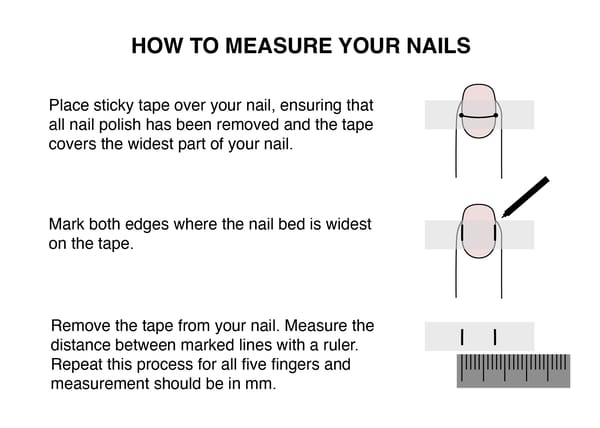 HOW TO MEASURE YOUR NAILS

Place sticky tape over your nail, ensuring that all nail polish has been removed and the tape covers the widest part of your nail.

Mark both edges where the nail bed is widest on the tape.

Remove the tape from your nail. Measure the distance between marked lines with a ruler. Repeat this process for all five fingers and measurement should be in mm.