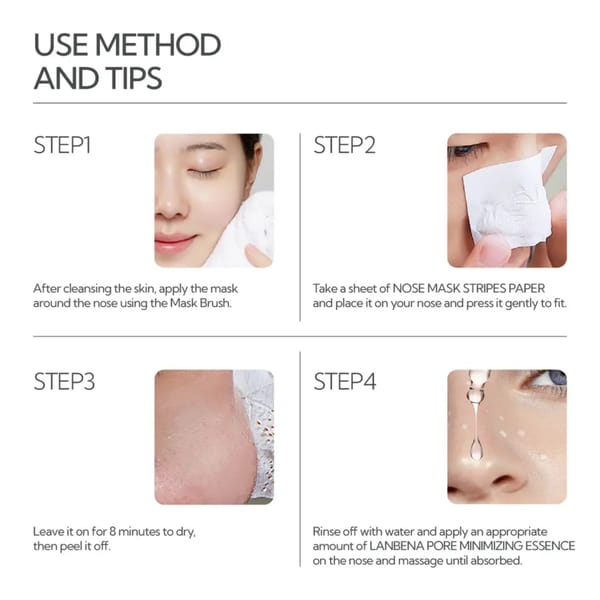 USE METHOD AND TIPS

STEP1

After cleansing the skin, apply the mask around the nose using the Mask Brush.

STEP2

Take a sheet of NOSE MASK STRIPES PAPER and place it on your nose and press it gently to fit.

STEP3

Leave it on for 8 minutes to dry, then peel it off.

STEP4

Rinse off with water and apply an appropriate amount of LANBENA PORE MINIMIZING ESSENCE on the nose and massage until absorbed.